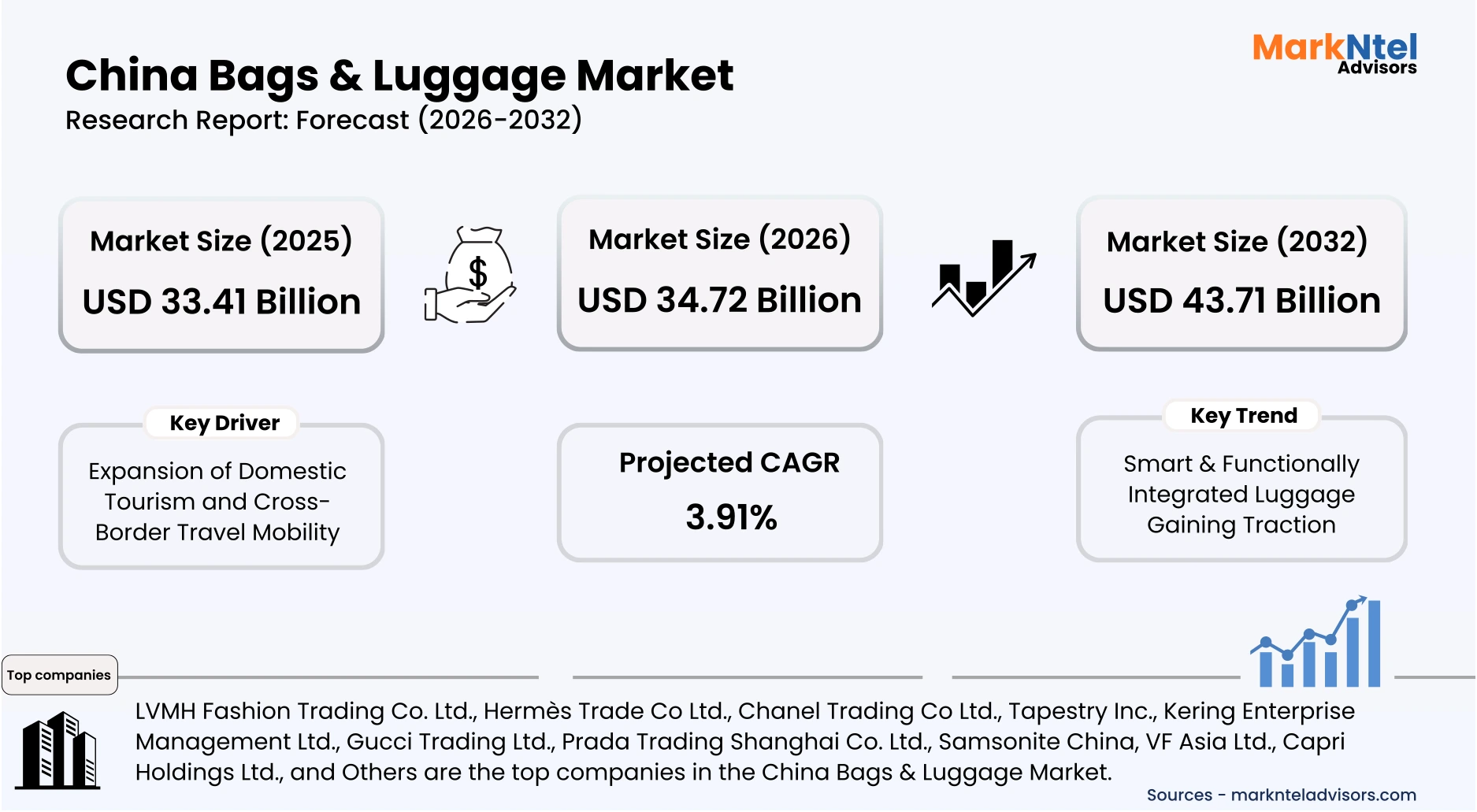 MarkNtel Advisors

China Bags & Luggage Market
Research Report: Forecast (2026-2032)

Market Size (2025)
USD 33.41 Billion

$

Market Size (2026)
USD 34.72 Billion

Market Size (2032)
USD 43.71 Billion

Key Driver
Expansion of Domestic Tourism and Cross-Border Travel Mobility

Projected CAGR
3.91%

Key Trend
Smart & Functionally Integrated Luggage Gaining Traction

Top companies

LVMH Fashion Trading Co. Ltd., Hermès Trade Co Ltd., Chanel Trading Co Ltd., Tapestry Inc., Kering Enterprise Management Ltd., Gucci Trading Ltd., Prada Trading Shanghai Co. Ltd., Samsonite China, VF Asia Ltd., Capri Holdings Ltd., and Others are the top companies in the China Bags & Luggage Market.

Sources - marknteladvisors.com